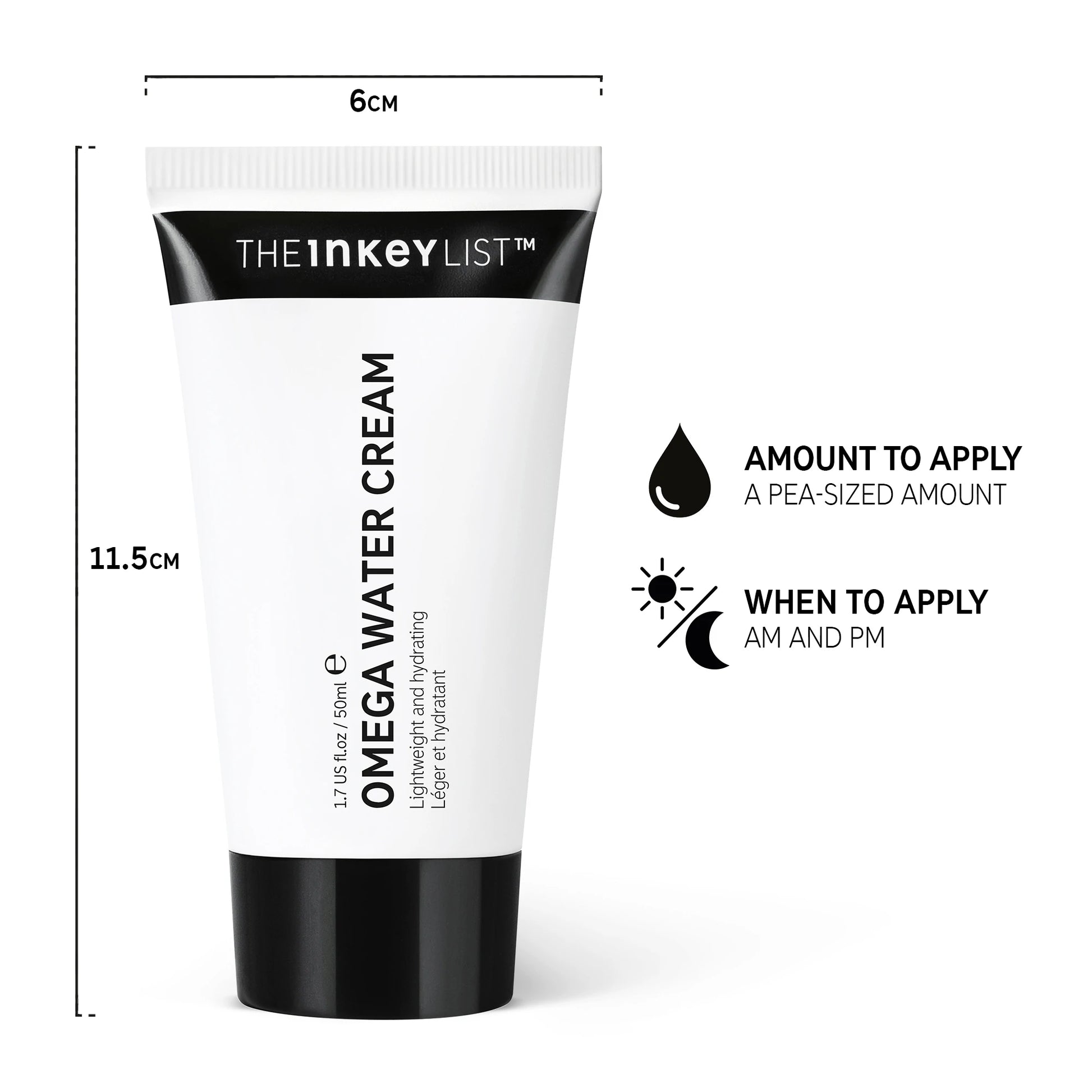 6CM

11.5CM

THE INKEY LIST™

1.7 US fl.oz / 50ml ℮
OMEGA WATER CREAM
Lightweight and hydrating
Léger et hydratant

AMOUNT TO APPLY
A PEA-SIZED AMOUNT

WHEN TO APPLY
AM AND PM